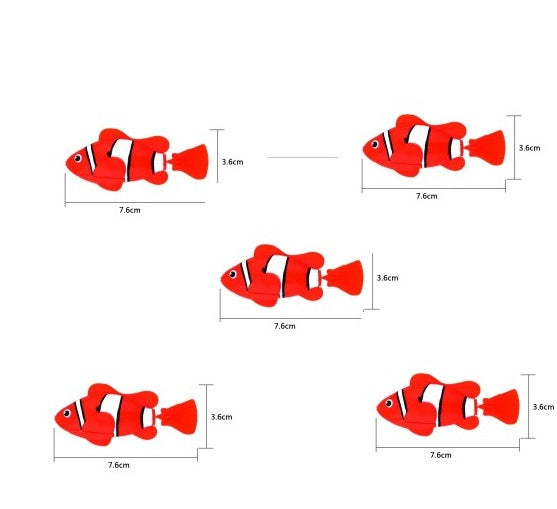 3.6cm
7.6cm
3.6cm
7.6cm
3.6cm
7.6cm
3.6cm
7.6cm
3.6cm
7.6cm