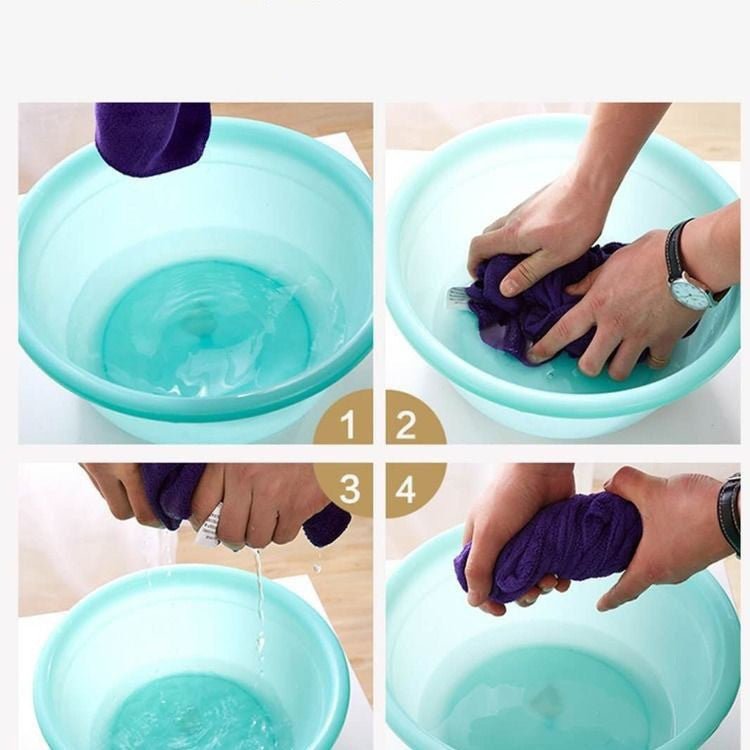 1
2
3
4