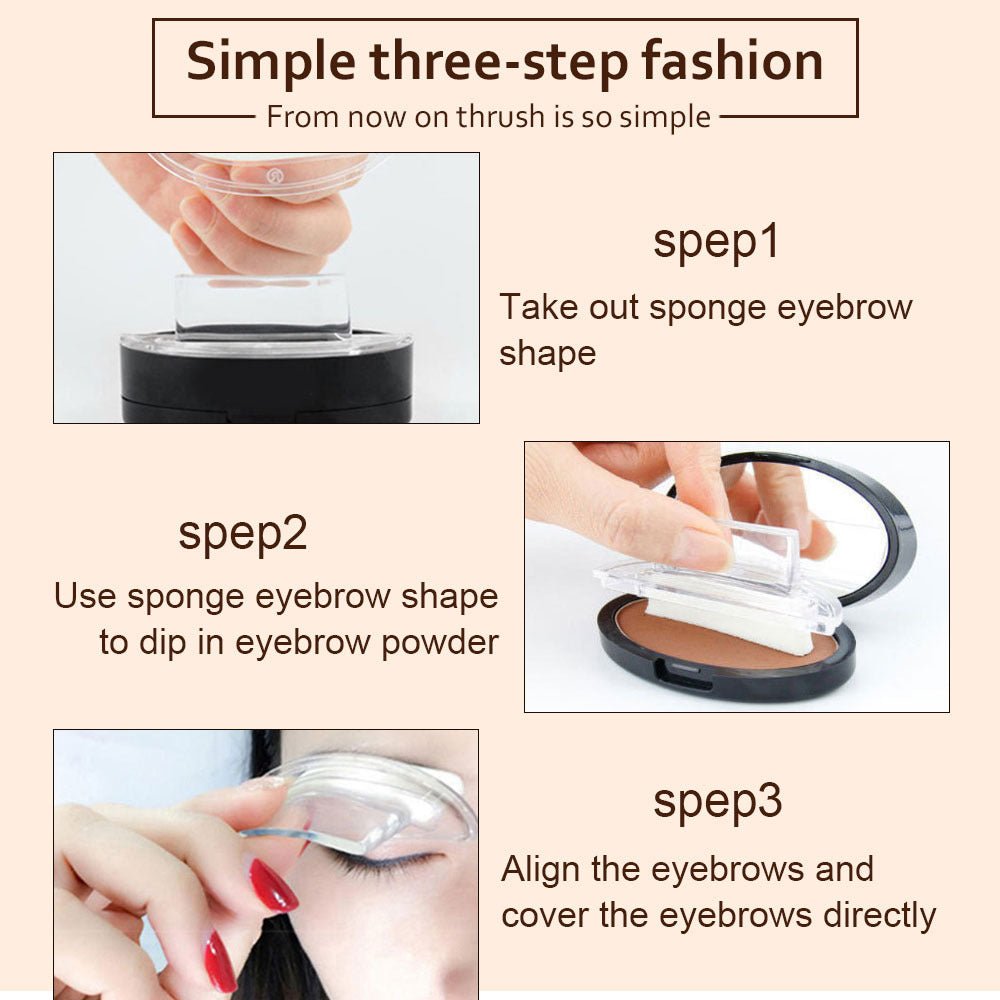 Simple three-step fashion

From now on thrush is so simple

spep1

Take out sponge eyebrow shape

spep2

Use sponge eyebrow shape to dip in eyebrow powder

spep3

Align the eyebrows and cover the eyebrows directly