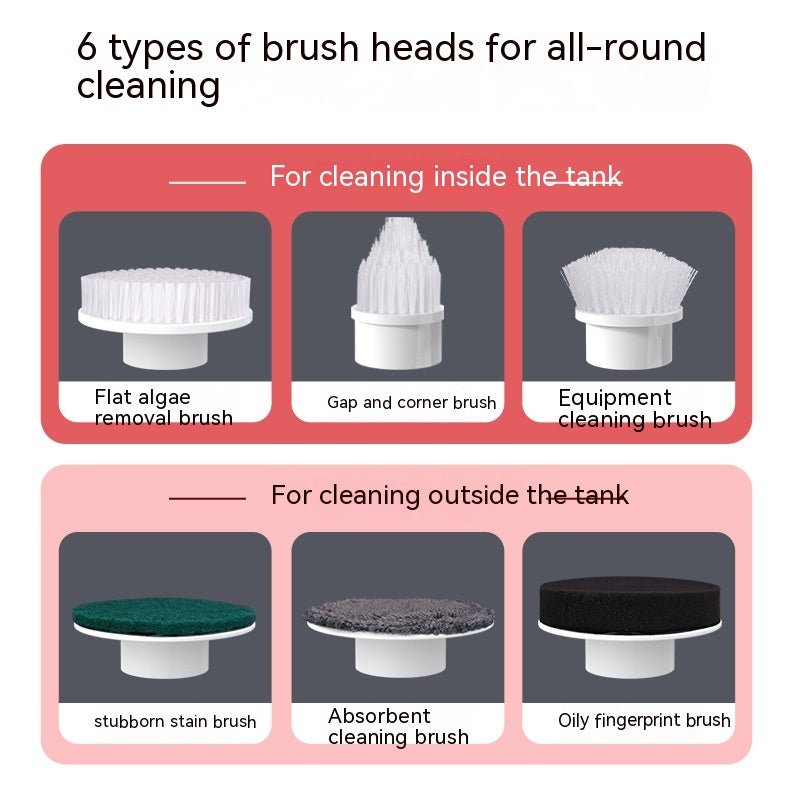 6 types of brush heads for all-round cleaning

For cleaning inside the tank

Flat algae removal brush

Gap and corner brush

Equipment cleaning brush

For cleaning outside the tank

stubborn stain brush

Absorbent cleaning brush

Oily fingerprint brush