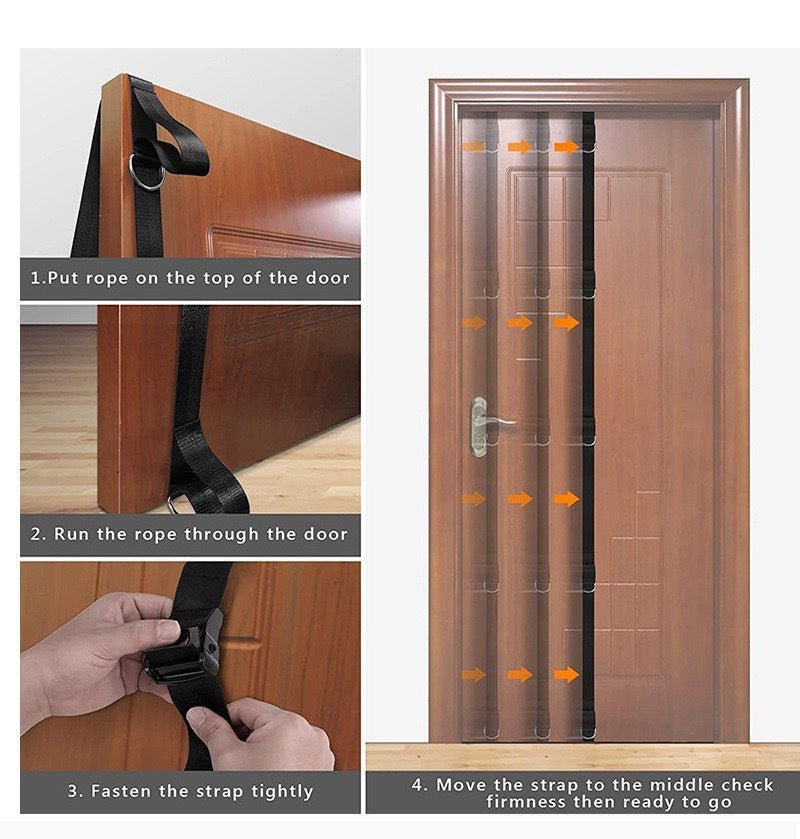 1.Put rope on the top of the door

2. Run the rope through the door

3. Fasten the strap tightly

4. Move the strap to the middle check firmness then ready to go