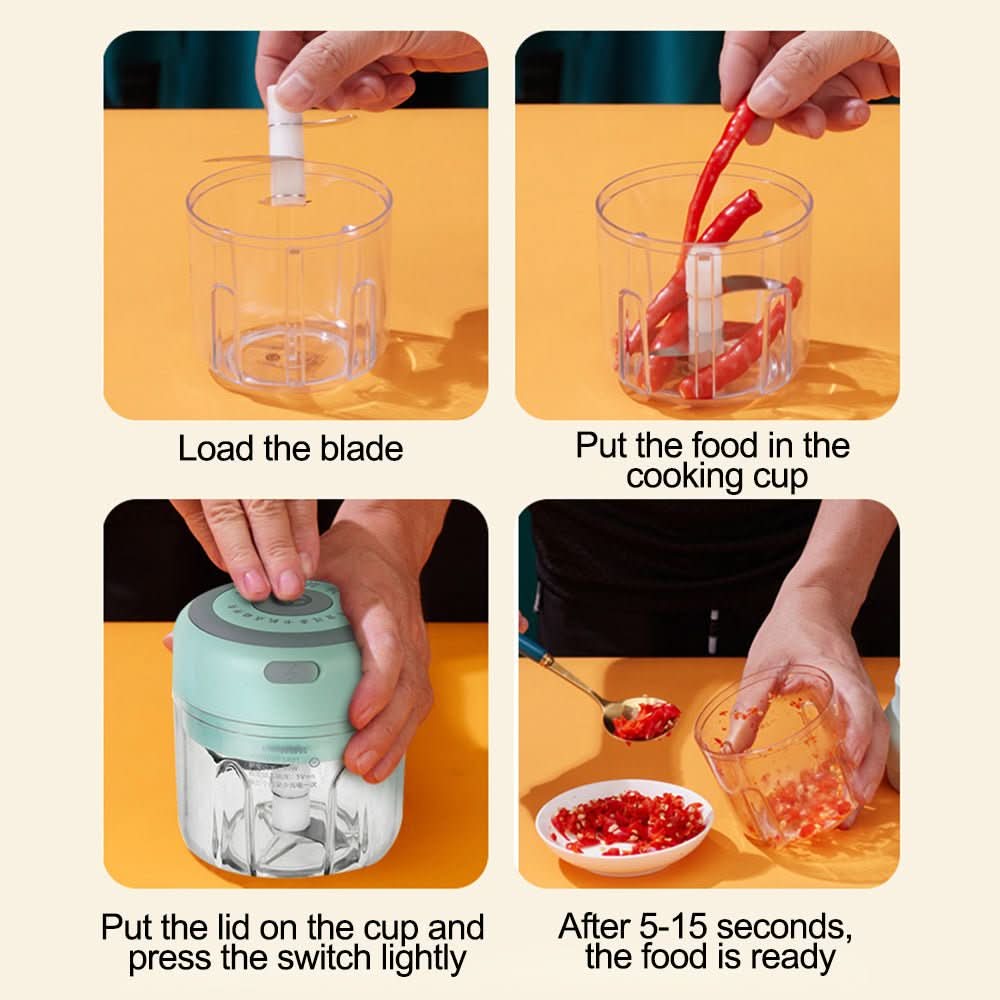 Load the blade

Put the food in the cooking cup

Put the lid on the cup and press the switch lightly

After 5-15 seconds, the food is ready