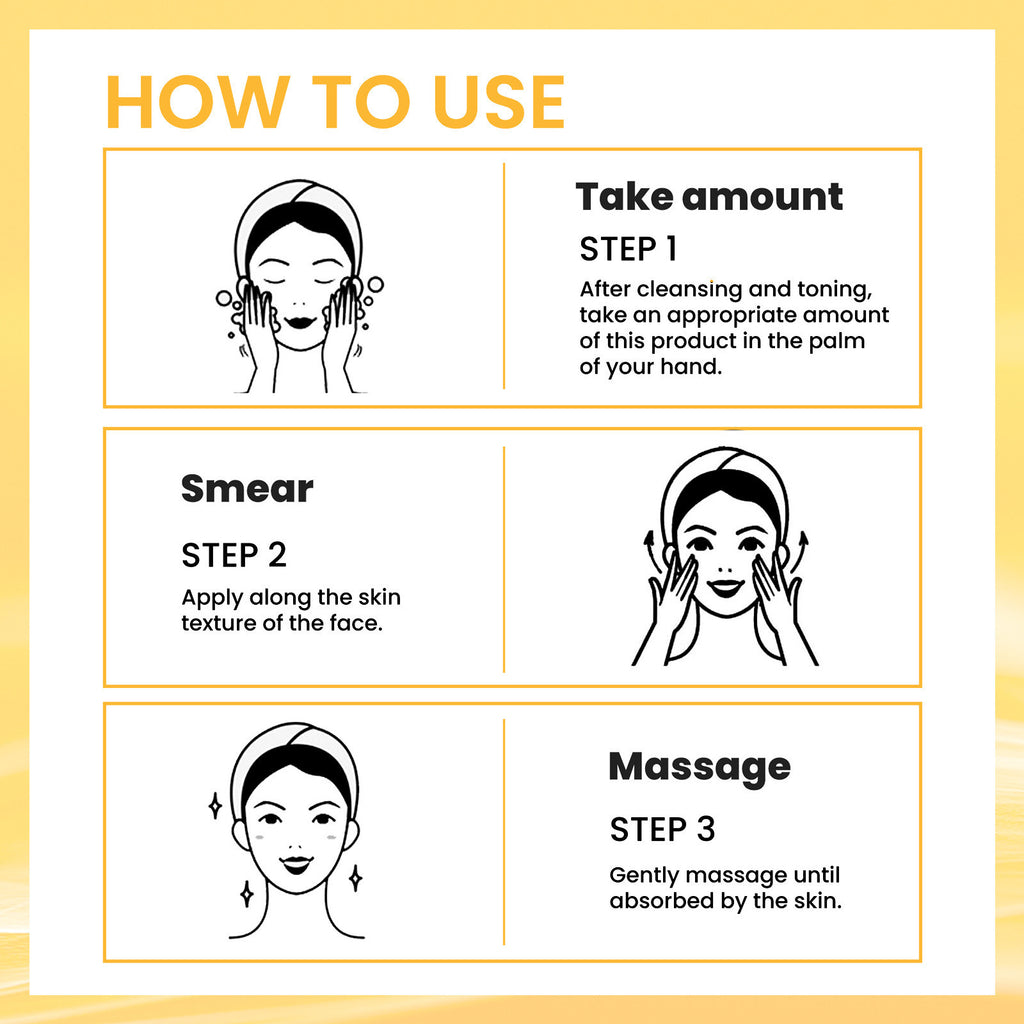 HOW TO USE

Take amount

STEP 1

After cleansing and toning, take an appropriate amount of this product in the palm of your hand.

Smear

STEP 2

Apply along the skin texture of the face.

Massage

STEP 3

Gently massage until absorbed by the skin.