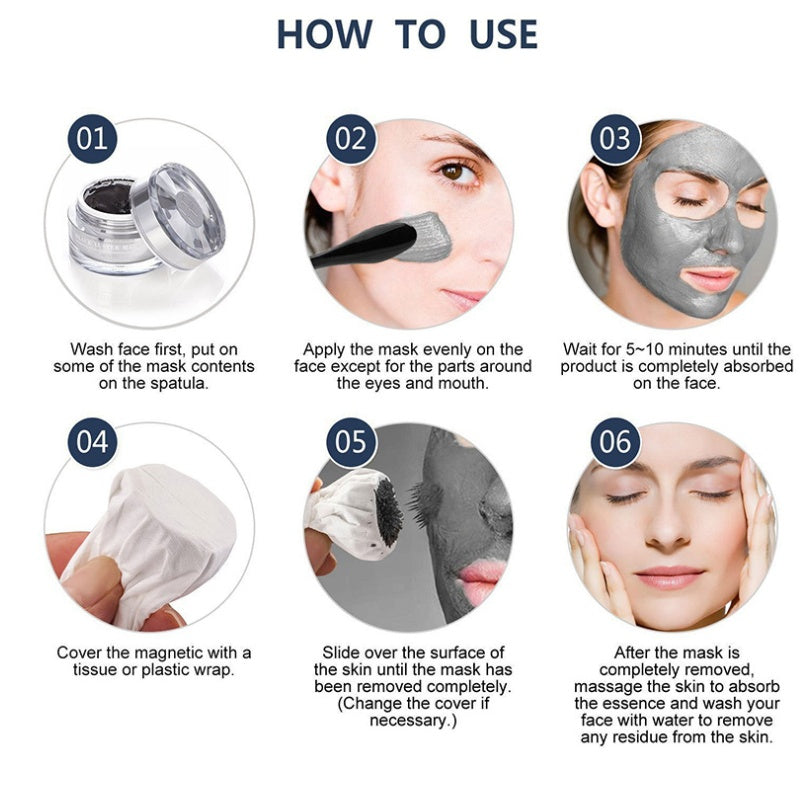 HOW TO USE

01

Wash face first, put on some of the mask contents on the spatula.

02

Apply the mask evenly on the face except for the parts around the eyes and mouth.

03

Wait for 5~10 minutes until the product is completely absorbed on the face.

04

Cover the magnetic with a tissue or plastic wrap.

05

Slide over the surface of the skin until the mask has been removed completely. (Change the cover if necessary.)

06

After the mask is completely removed, massage the skin to absorb the essence and wash your face with water to remove any residue from the skin.