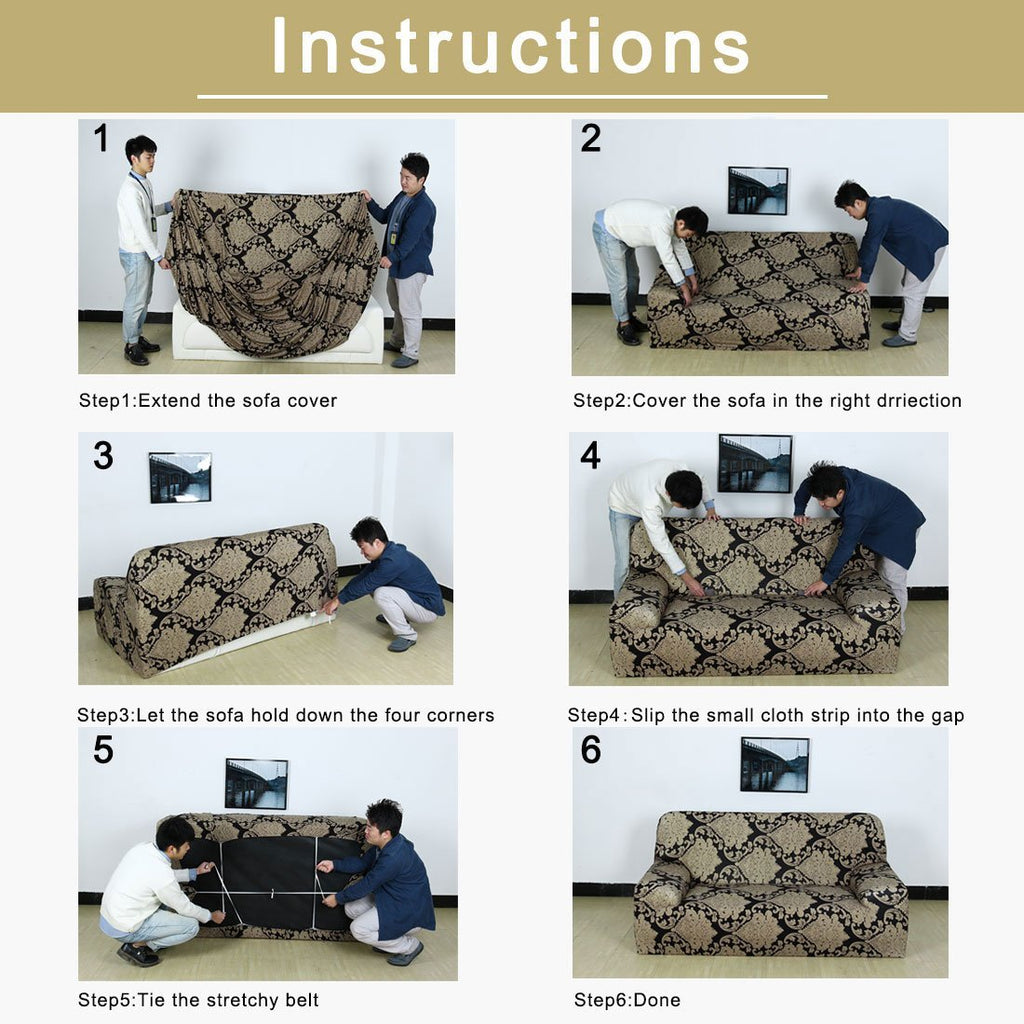 Instructions

1

Step1:Extend the sofa cover

2

Step2:Cover the sofa in the right drriection

3

Step3:Let the sofa hold down the four corners

4

Step4：Slip the small cloth strip into the gap

5

Step5:Tie the stretchy belt

6

Step6:Done