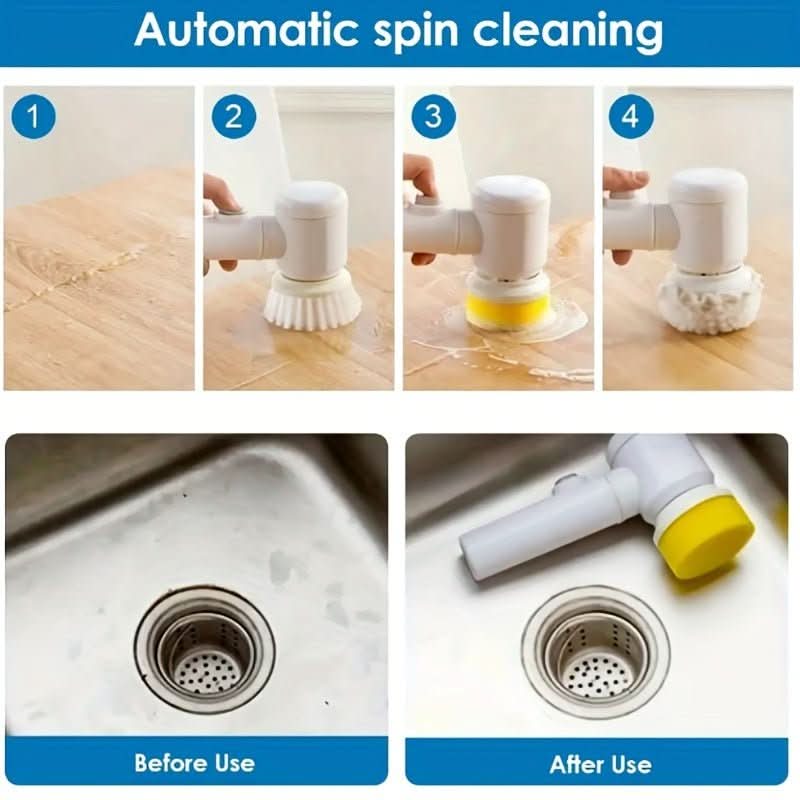 Automatic spin cleaning

1

2

3

4

Before Use

After Use