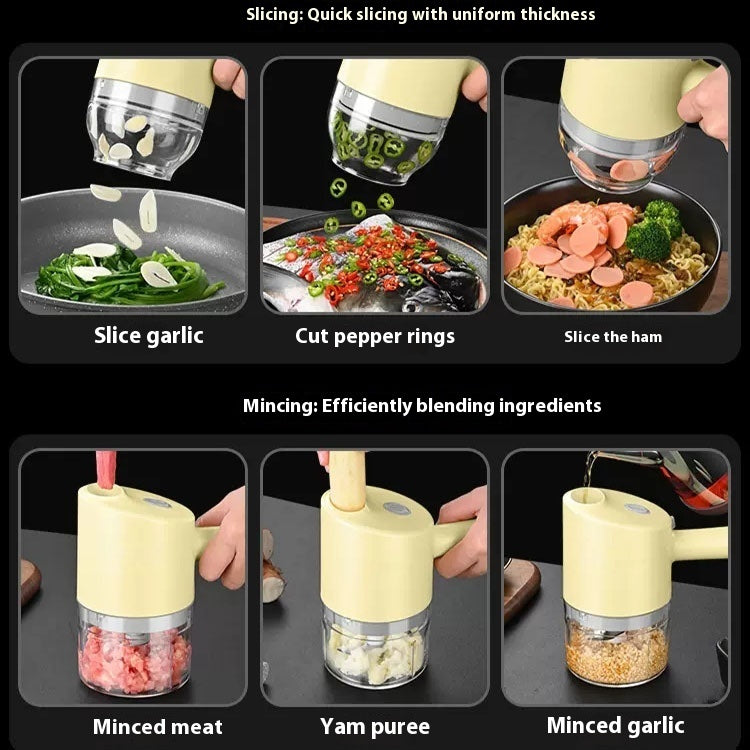 Slicing: Quick slicing with uniform thickness

Slice garlic

Cut pepper rings

Slice the ham

Mincing: Efficiently blending ingredients

Minced meat

Yam puree

Minced garlic