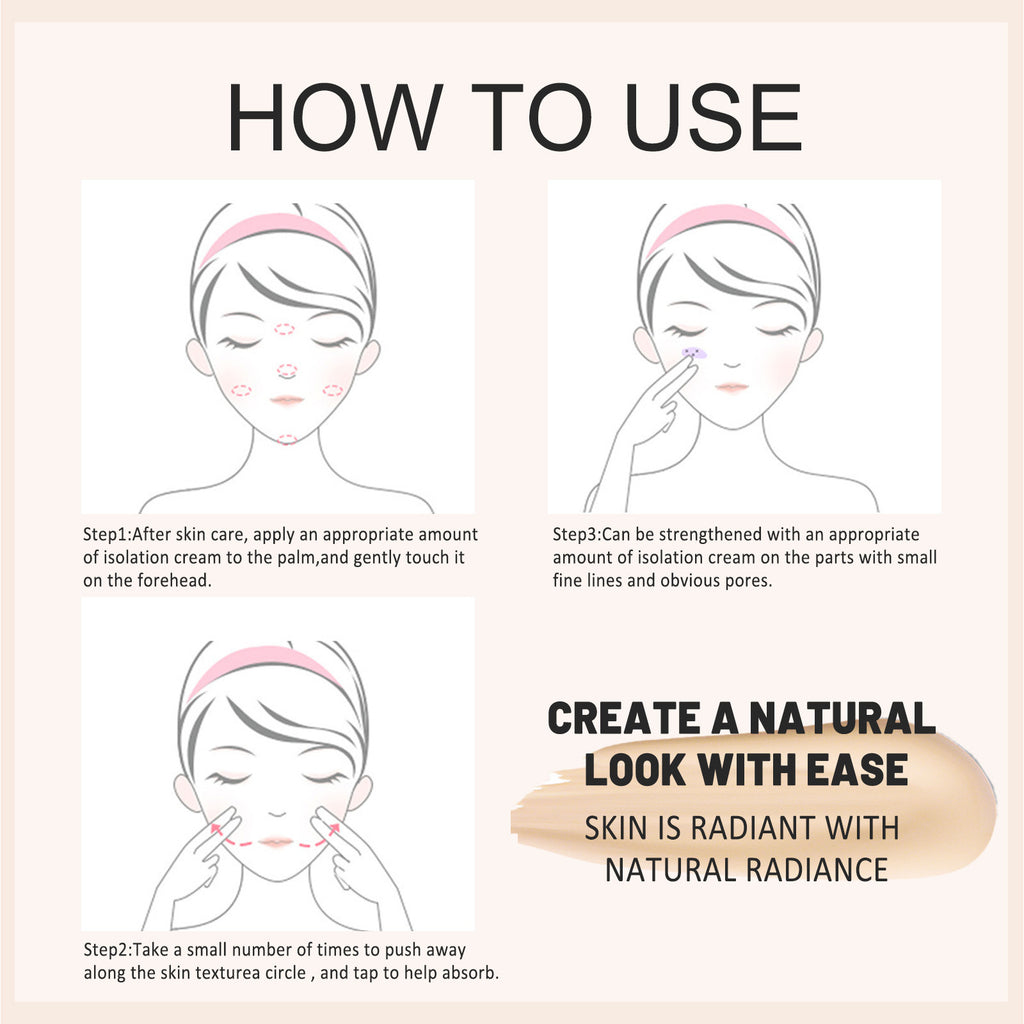 HOW TO USE

Step1:After skin care, apply an appropriate amount of isolation cream to the palm,and gently touch it on the forehead.

Step3:Can be strengthened with an appropriate amount of isolation cream on the parts with small fine lines and obvious pores.

Step2:Take a small number of times to push away along the skin texturea circle , and tap to help absorb.

CREATE A NATURAL LOOK WITH EASE

SKIN IS RADIANT WITH NATURAL RADIANCE