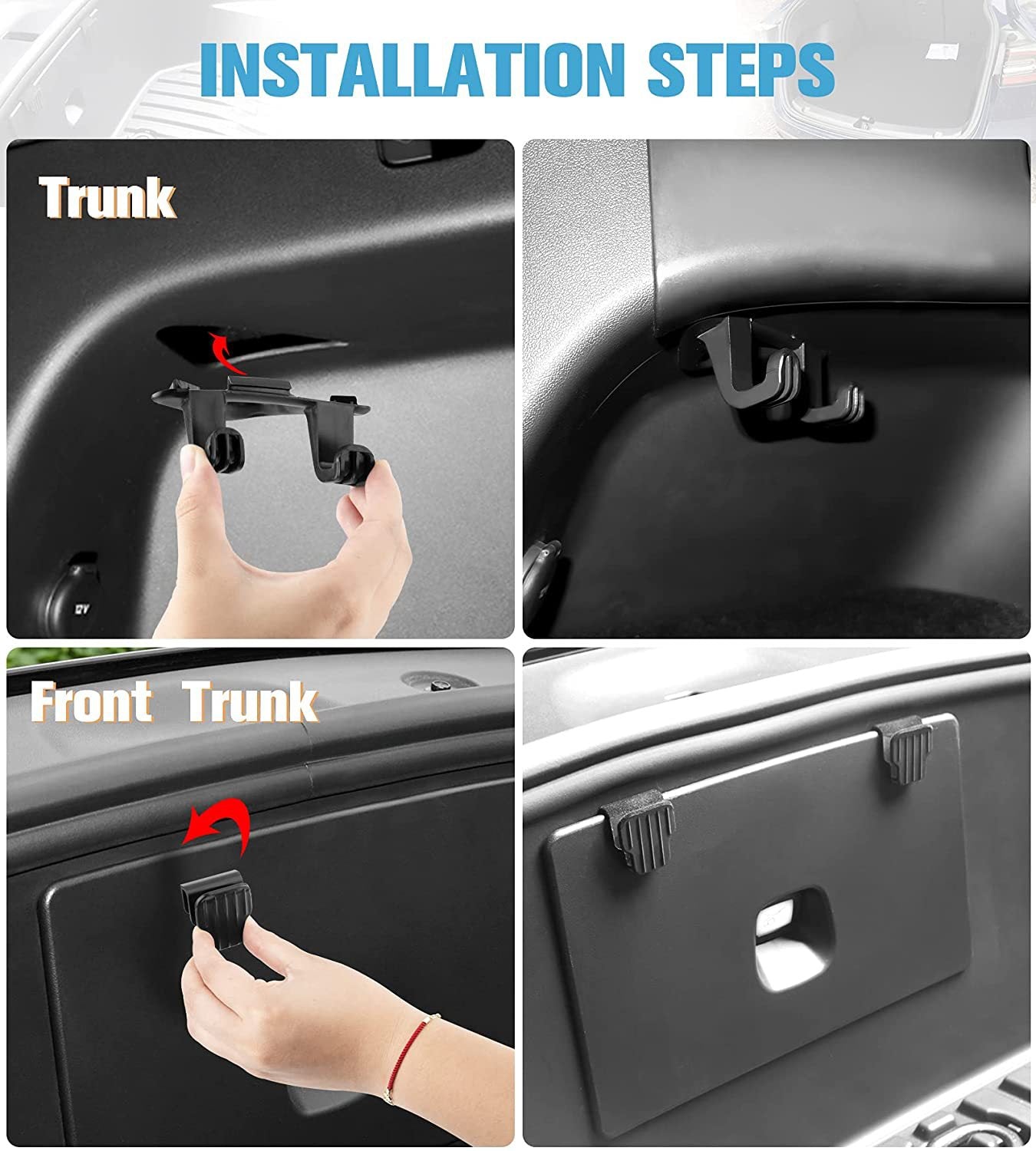 INSTALLATION STEPS

Trunk

12V

Front Trunk