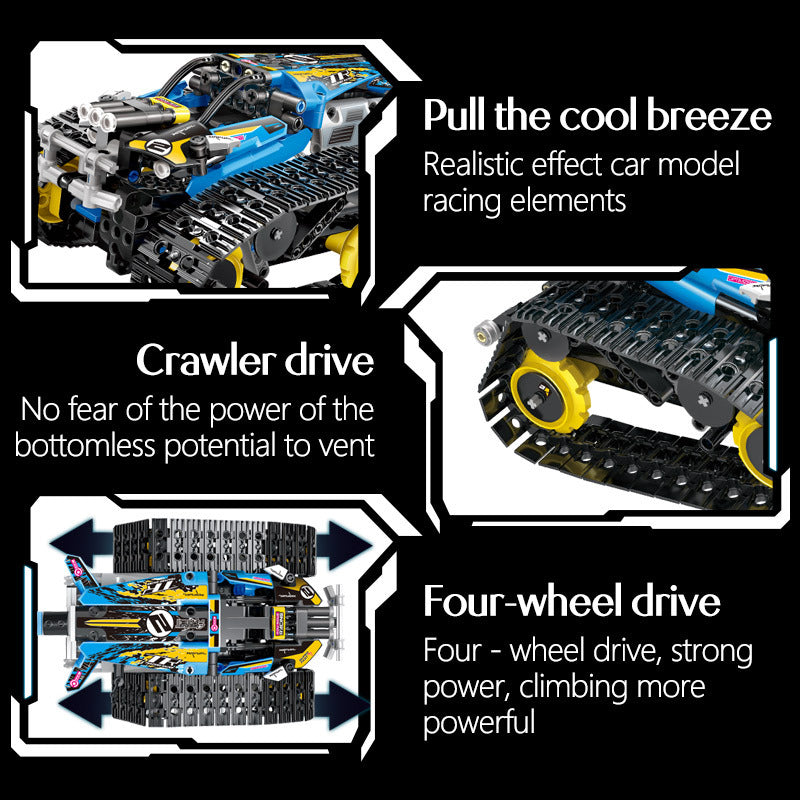 Pull the cool breeze
Realistic effect car model racing elements

Crawler drive
No fear of the power of the bottomless potential to vent

Four-wheel drive
Four - wheel drive, strong power, climbing more powerful