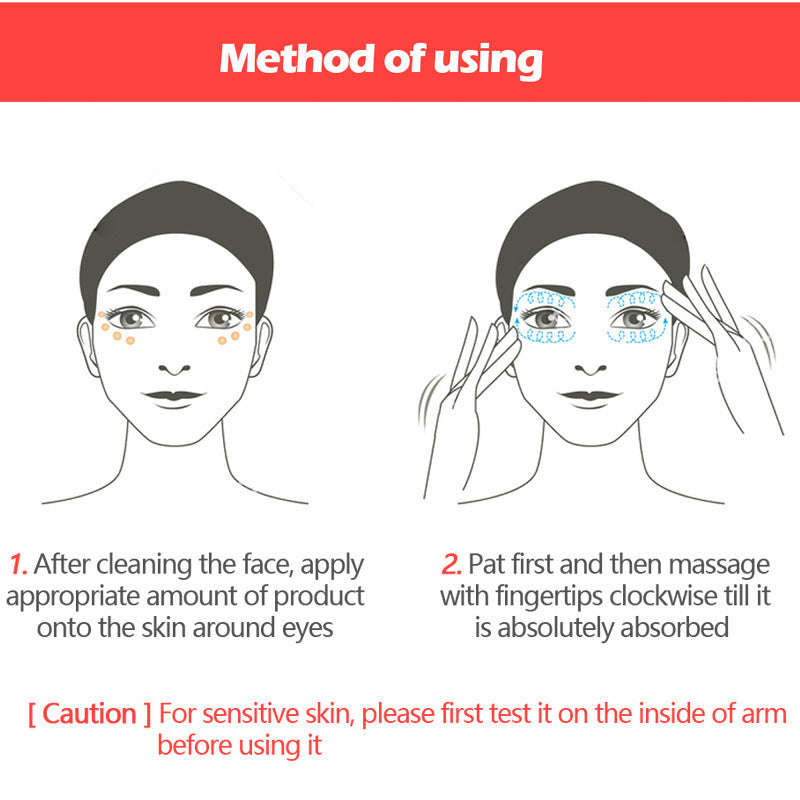 Method of using

1. After cleaning the face, apply appropriate amount of product onto the skin around eyes

2. Pat first and then massage with fingertips clockwise till it is absolutely absorbed

[ Caution ] For sensitive skin, please first test it on the inside of arm before using it