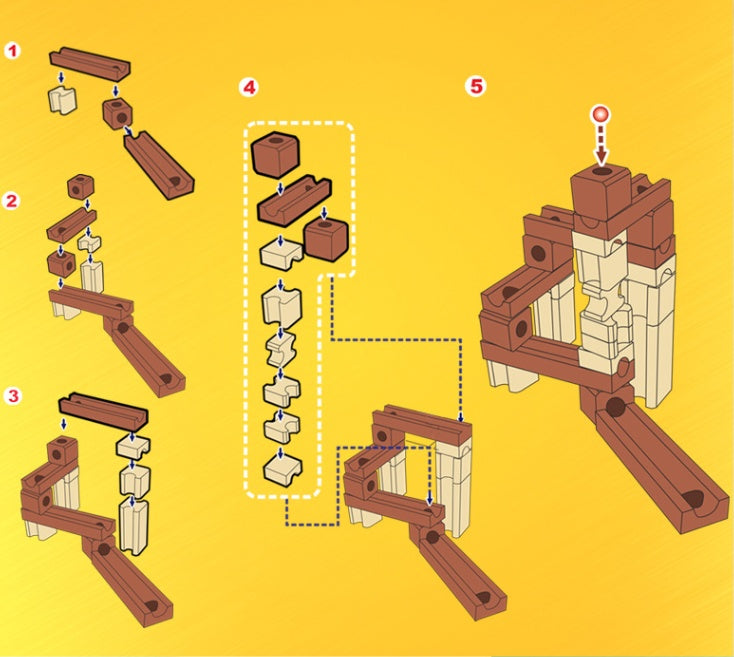 1

2

3

4

5