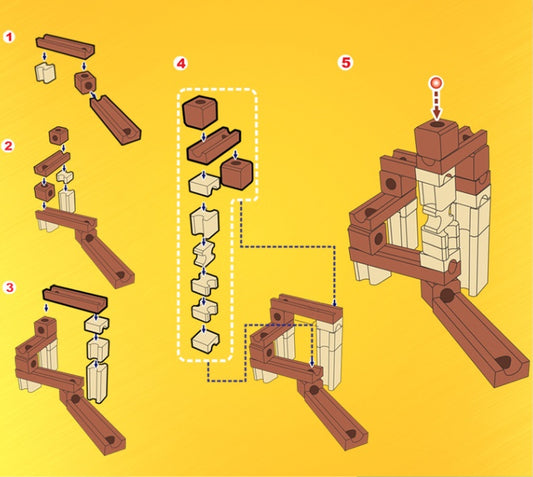 1

2

3

4

5