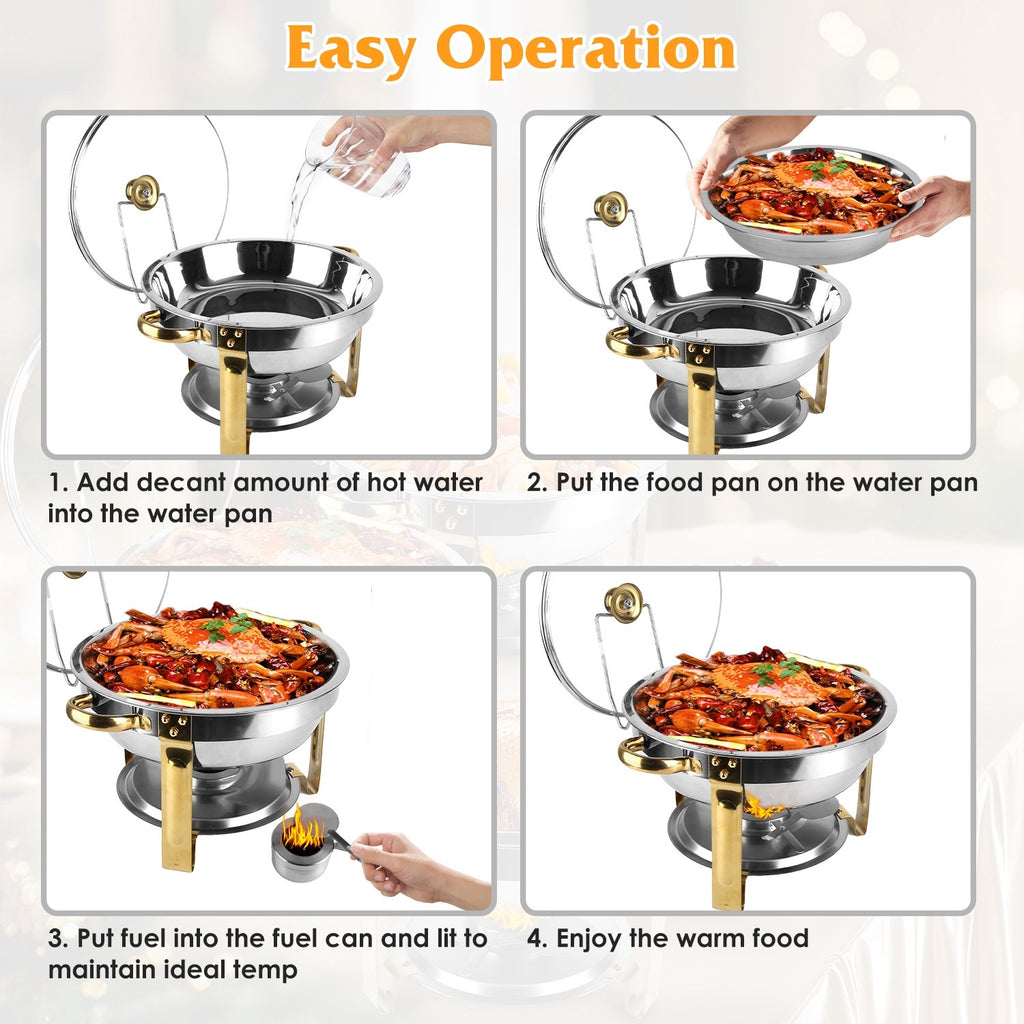 Easy Operation

1. Add decant amount of hot water into the water pan

2. Put the food pan on the water pan

3. Put fuel into the fuel can and lit to maintain ideal temp

4. Enjoy the warm food