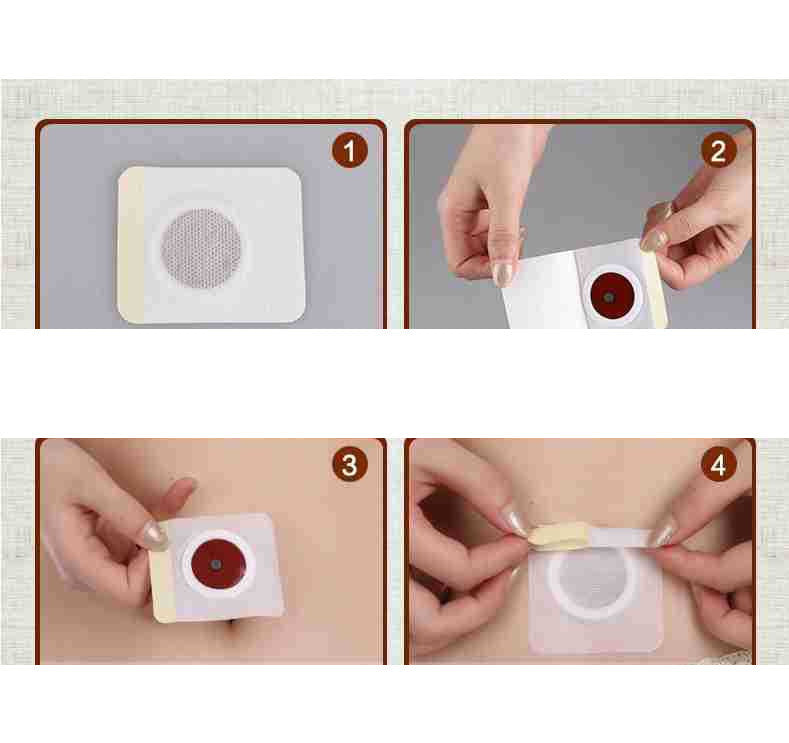 1

2

3

4