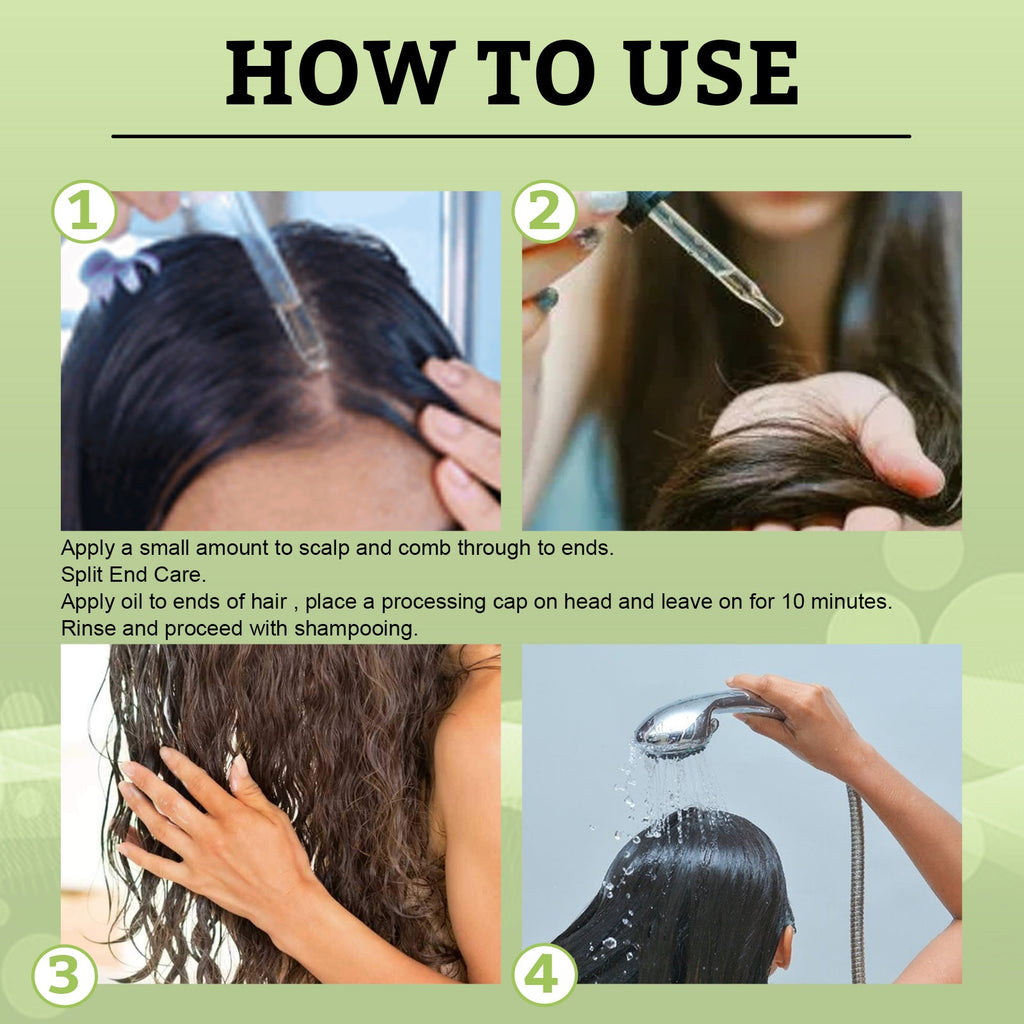 HOW TO USE

1

2

Apply a small amount to scalp and comb through to ends.
Split End Care.
Apply oil to ends of hair , place a processing cap on head and leave on for 10 minutes.
Rinse and proceed with shampooing.

3

4