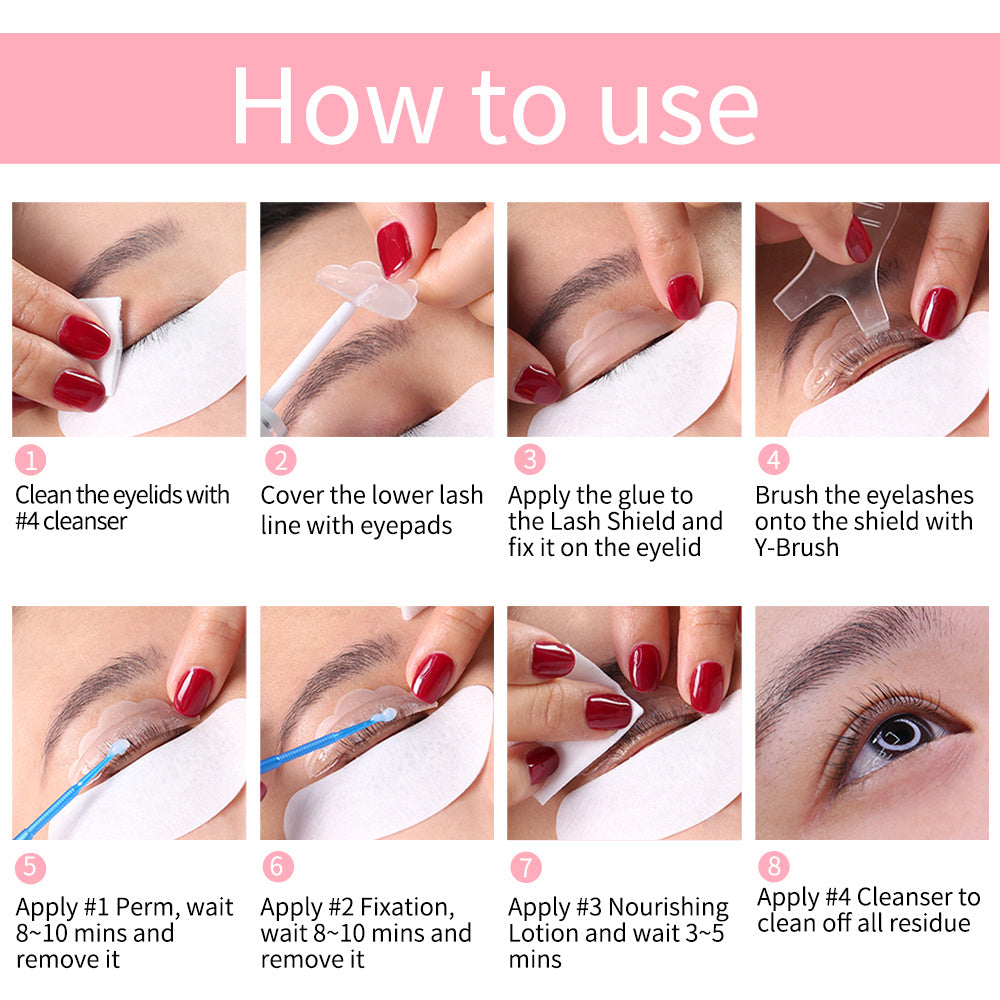 How to use

1
Clean the eyelids with #4 cleanser

2
Cover the lower lash line with eyepads

3
Apply the glue to the Lash Shield and fix it on the eyelid

4
Brush the eyelashes onto the shield with Y-Brush

5
Apply #1 Perm, wait 8~10 mins and remove it

6
Apply #2 Fixation, wait 8~10 mins and remove it

7
Apply #3 Nourishing Lotion and wait 3~5 mins

8
Apply #4 Cleanser to clean off all residue