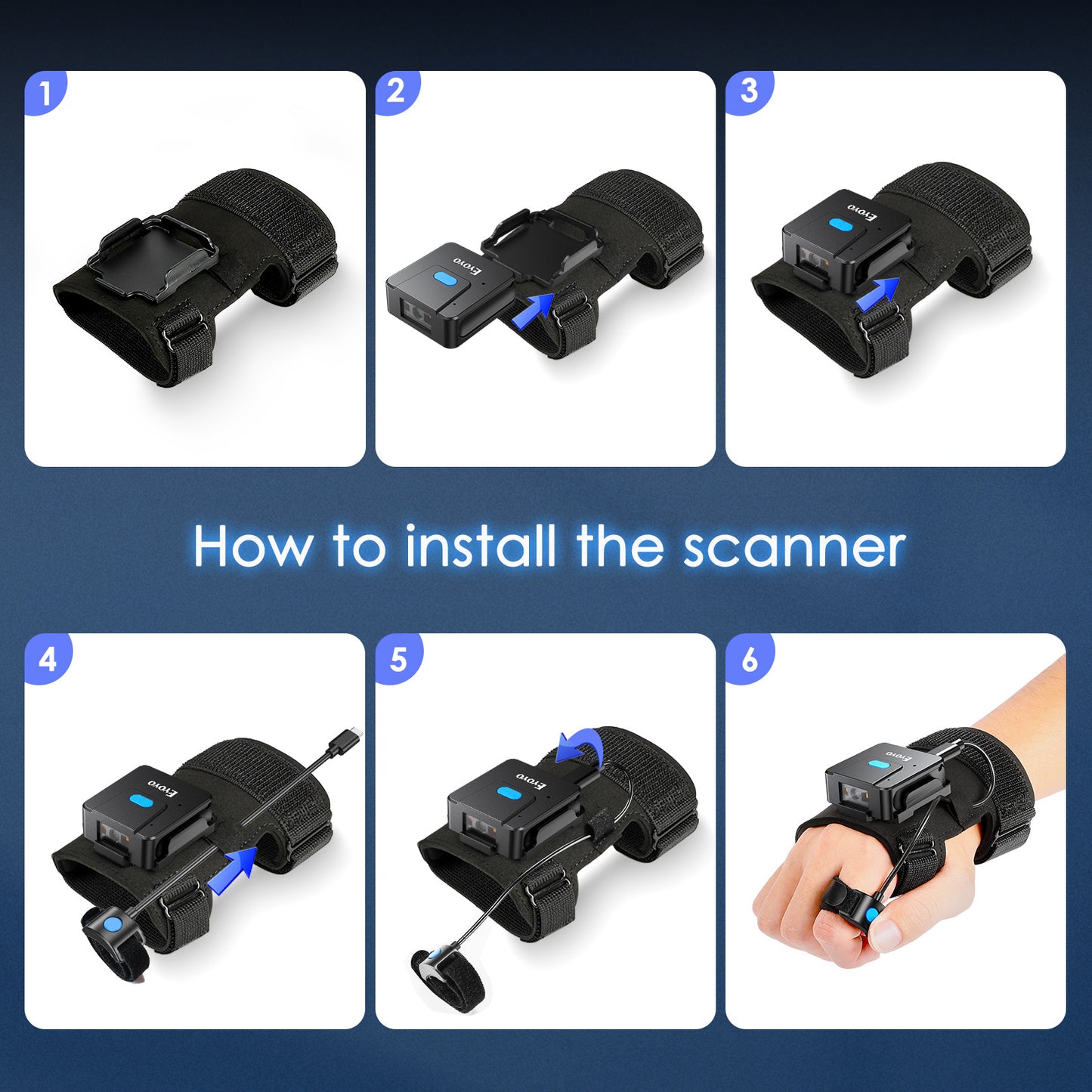 1

2

Eyoyo

3

Eyoyo

How to install the scanner

4

Eyoyo

5

Eyoyo

6

Eyoyo