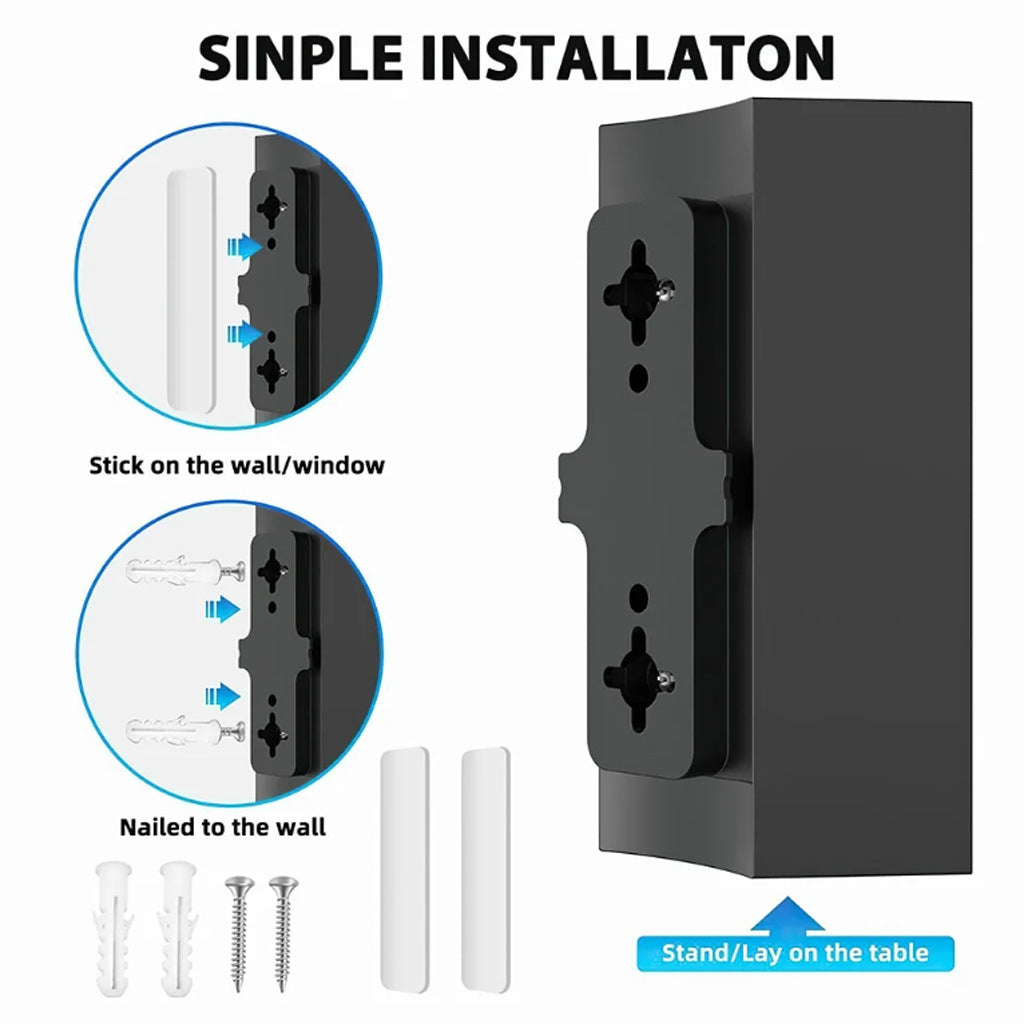 SINPLE INSTALLATON

Stick on the wall/window

Nailed to the wall

Stand/Lay on the table