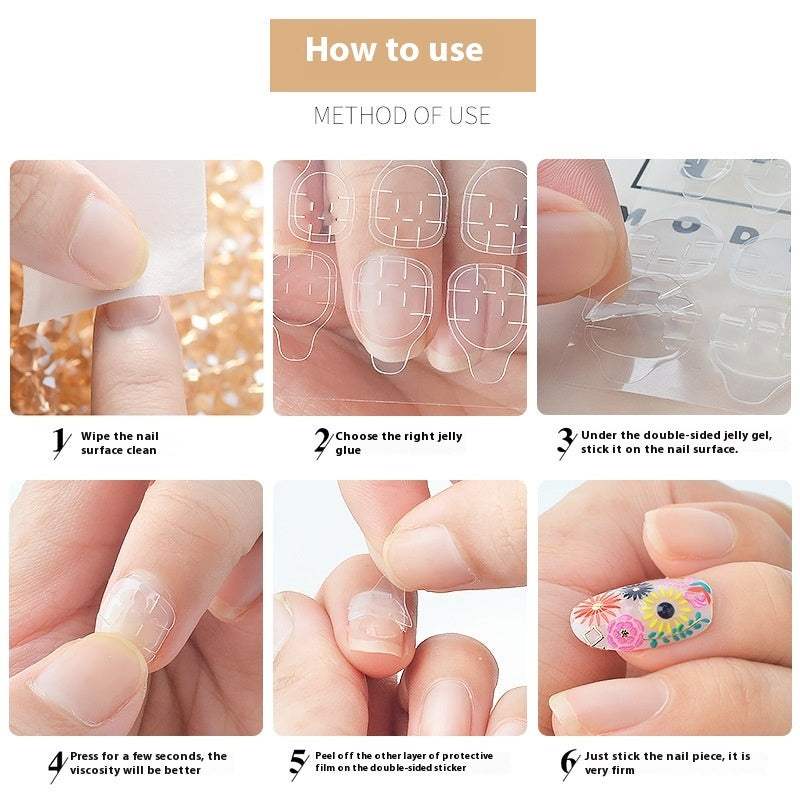 How to use

METHOD OF USE

1 Wipe the nail surface clean

2 Choose the right jelly glue

3 Under the double-sided jelly gel, stick it on the nail surface.

4 Press for a few seconds, the viscosity will be better

5 Peel off the other layer of protective film on the double-sided sticker

6 Just stick the nail piece, it is very firm