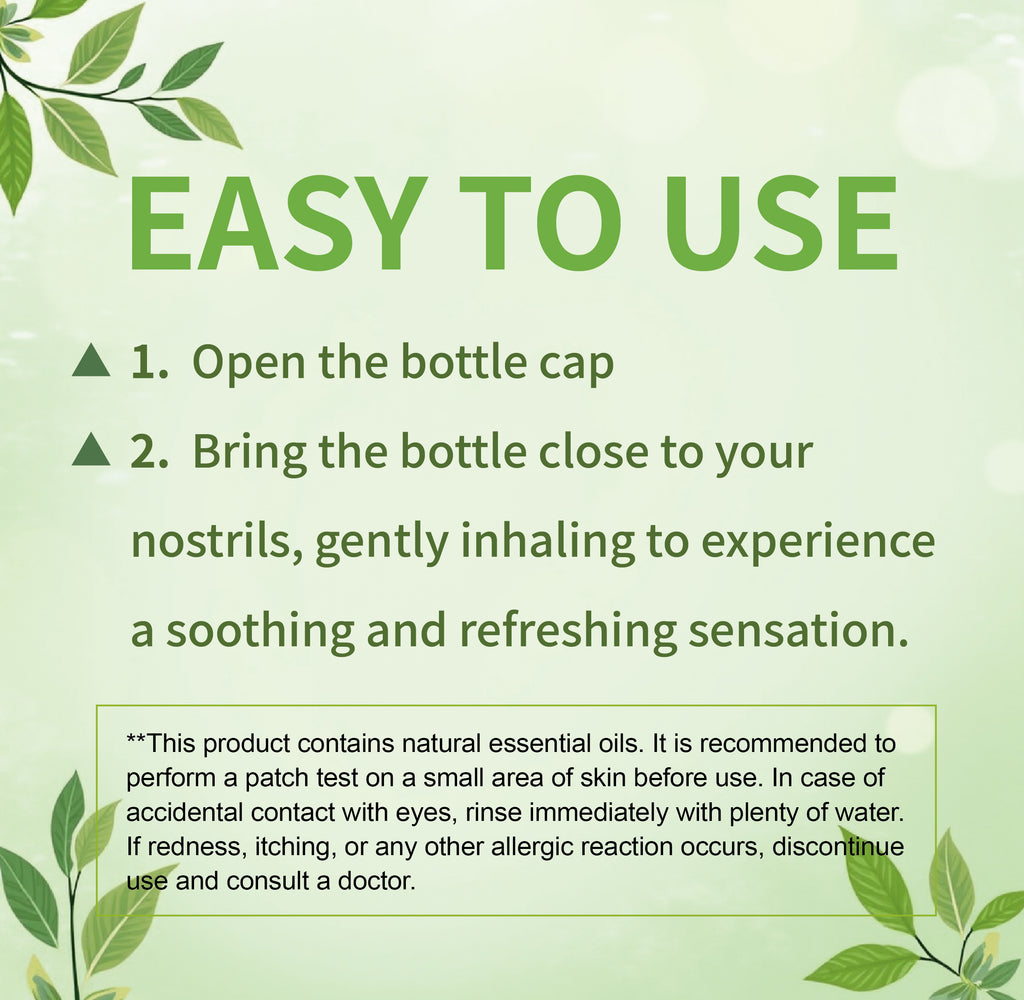 EASY TO USE

▲ 1. Open the bottle cap

▲ 2. Bring the bottle close to your nostrils, gently inhaling to experience a soothing and refreshing sensation.

**This product contains natural essential oils. It is recommended to perform a patch test on a small area of skin before use. In case of accidental contact with eyes, rinse immediately with plenty of water. If redness, itching, or any other allergic reaction occurs, discontinue use and consult a doctor.