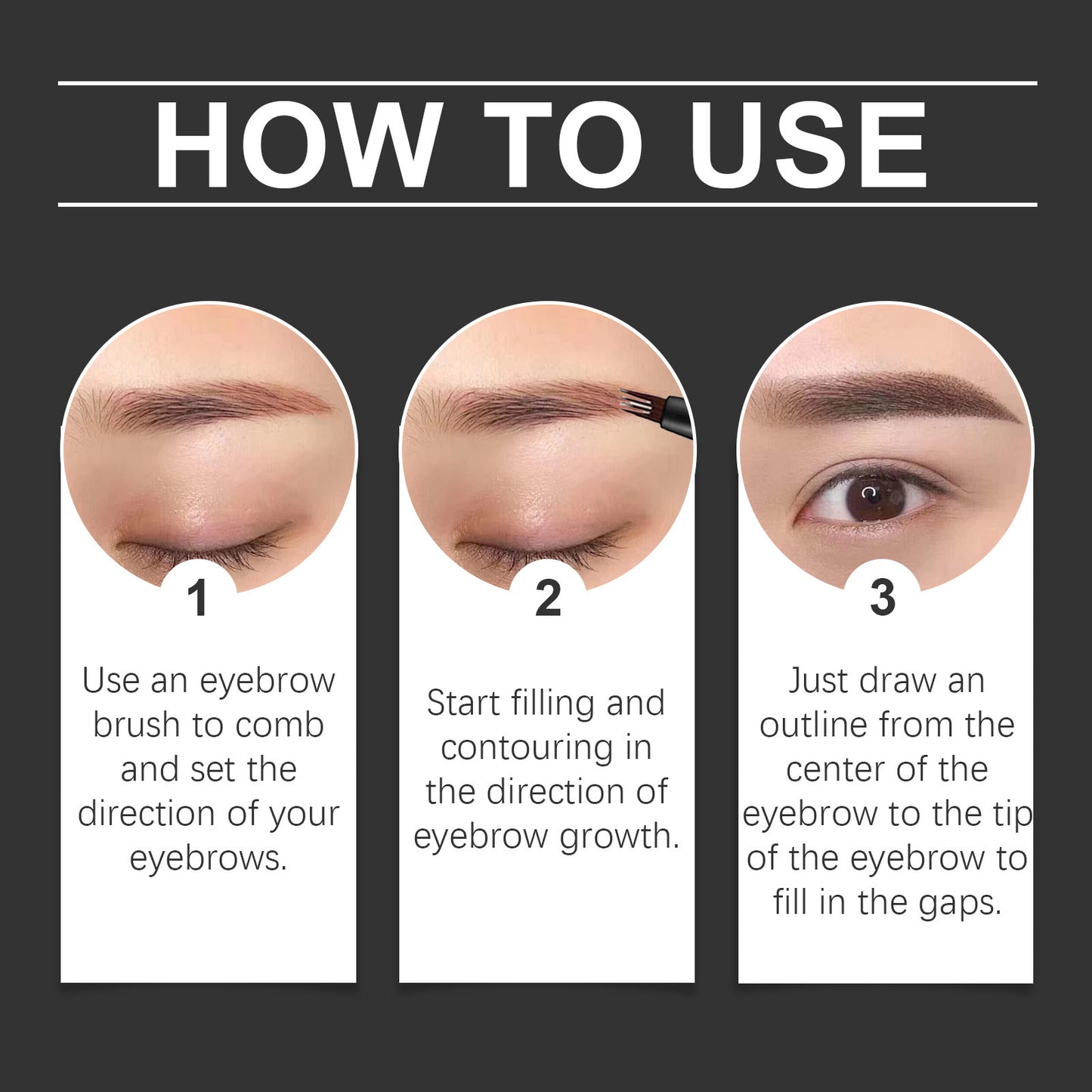 HOW TO USE

1

Use an eyebrow brush to comb and set the direction of your eyebrows.

2

Start filling and contouring in the direction of eyebrow growth.

3

Just draw an outline from the center of the eyebrow to the tip of the eyebrow to fill in the gaps.