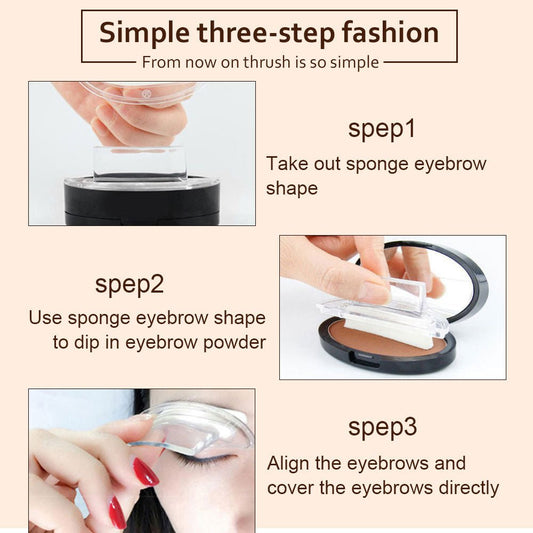 Simple three-step fashion

From now on thrush is so simple

spep1

Take out sponge eyebrow shape

spep2

Use sponge eyebrow shape to dip in eyebrow powder

spep3

Align the eyebrows and cover the eyebrows directly