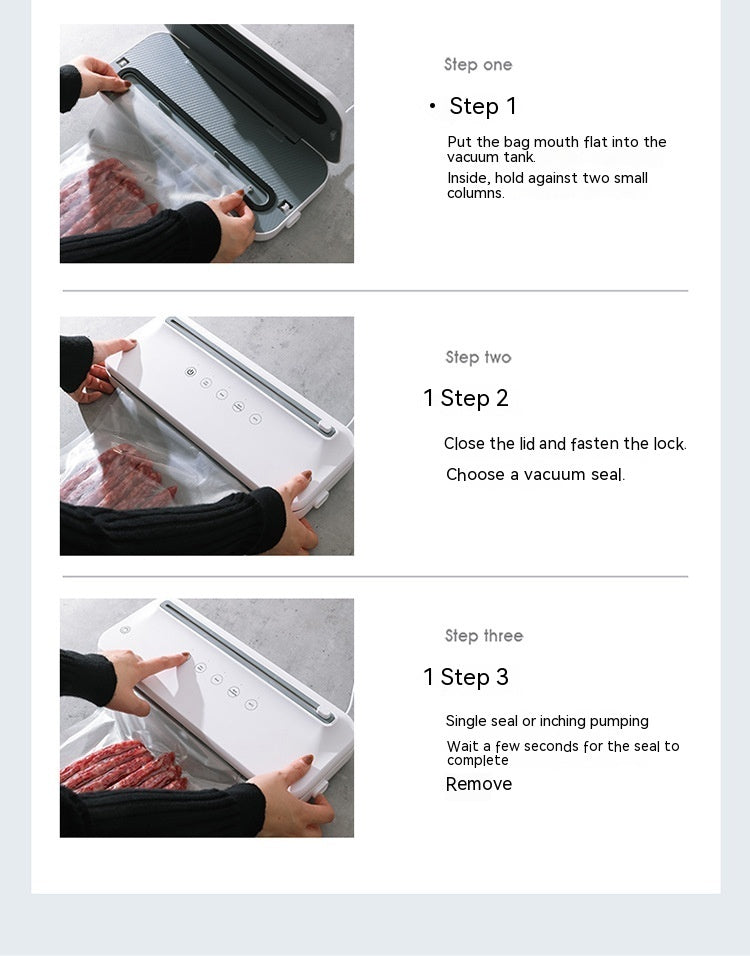 Step one

• Step 1

Put the bag mouth flat into the vacuum tank.

Inside, hold against two small columns.

Step two

1 Step 2

Close the lid and fasten the lock.

Choose a vacuum seal.

Step three

1 Step 3

Single seal or inching pumping

Wait a few seconds for the seal to complete

Remove