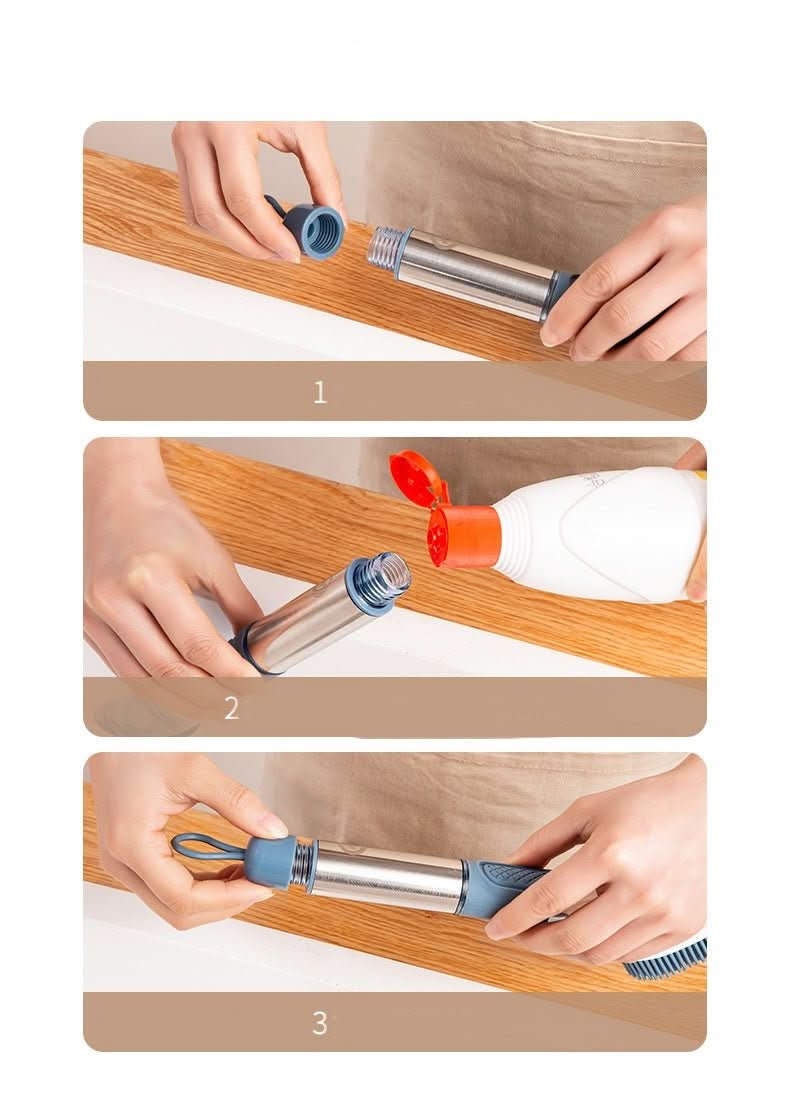 1

2

3